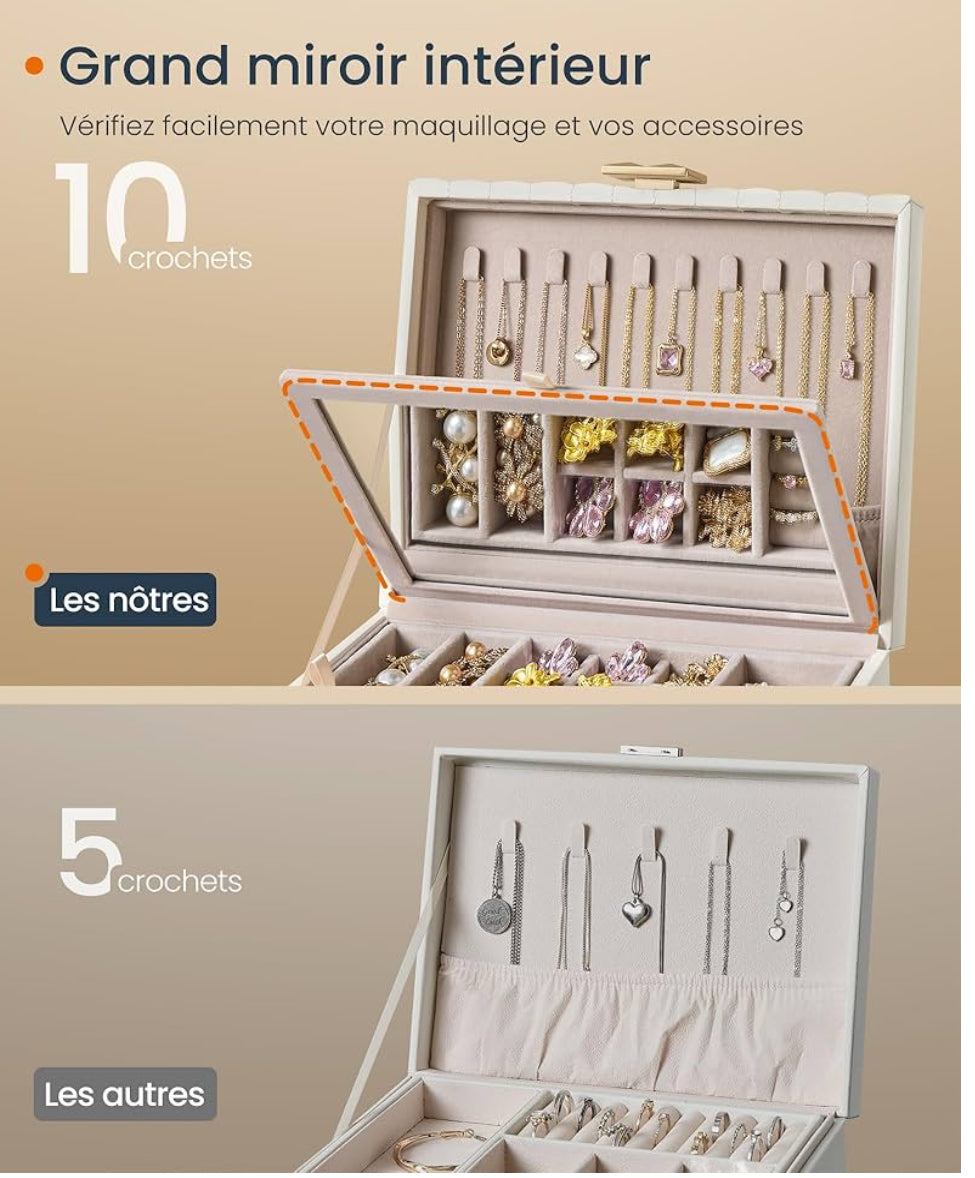 Grand miroir intérieur

Vérifiez facilement votre maquillage et vos accessoires

10 crochets

Les nôtres

5 crochets

Les autres